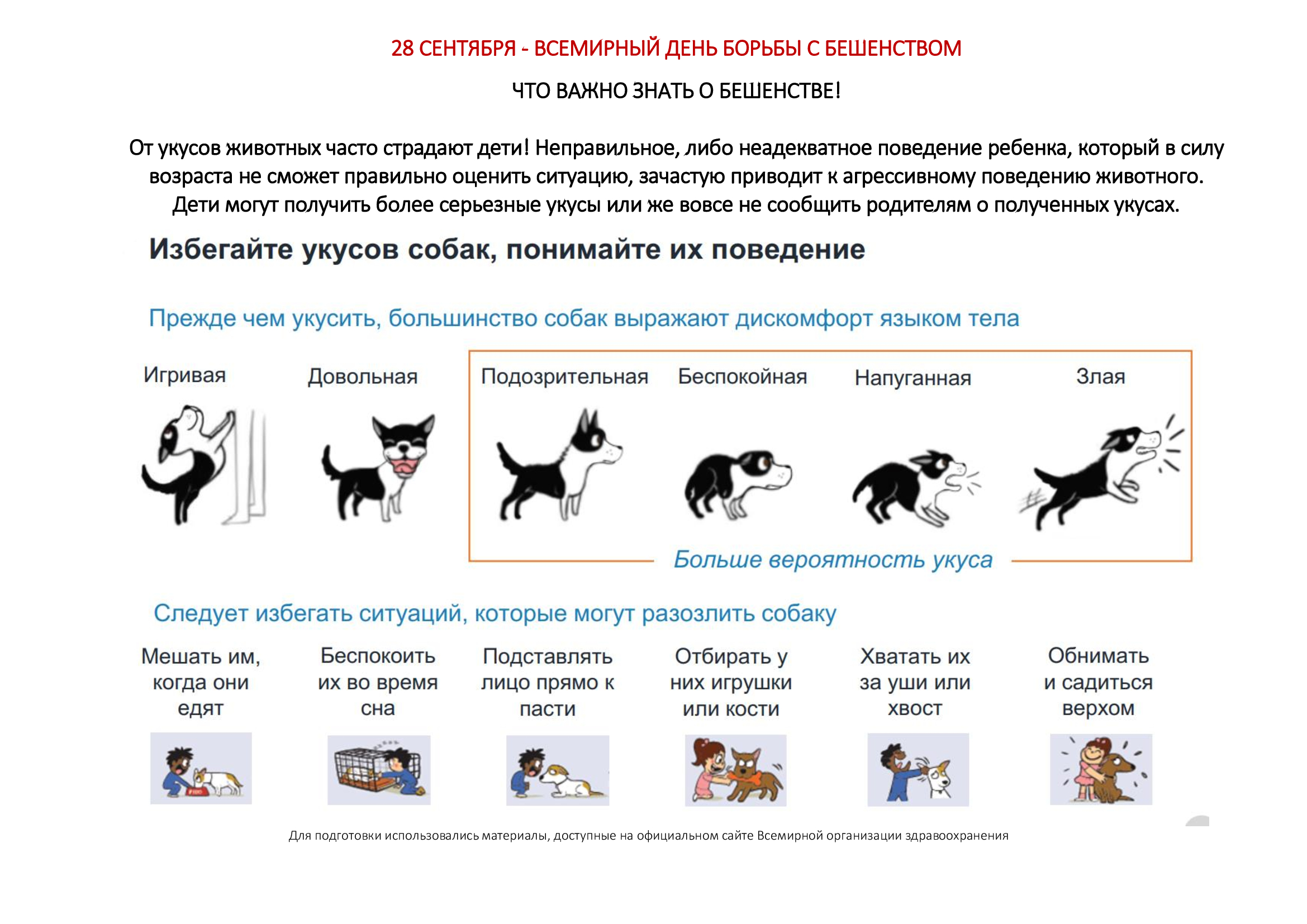 28 СЕНТЯБРЯ - ВСЕМИРНЫЙ ДЕНЬ БОРЬБЫ С БЕШЕНСТВОМ

ЧТО ВАЖНО ЗНАТЬ О БЕШЕНСТВЕ!

От укусов животных часто страдают дети! Неправильное, либо неадекватное поведение ребенка, который в силу возраста не сможет правильно оценить ситуацию, зачастую приводит к агрессивному поведению животного. Дети могут получить более серьезные укусы или же вовсе не сообщить родителям о полученных укусах.

Избегайте укусов собак, понимайте их поведение

Прежде чем укусить, большинство собак выражают дискомфорт языком тела

Игривая

Довольная

Подозрительная

Беспокойная

Напуганная

Злая

Больше вероятность укуса

Следует избегать ситуаций, которые могут разозлить собаку

Мешать им, когда они едят

Беспокоить их во время сна

Подставлять лицо прямо к пасти

Отбирать у них игрушки или кости

Хватать их за уши или хвост

Обнимать и садиться верхом

Для подготовки использовались материалы, доступные на официальном сайте Всемирной организации здравоохранения